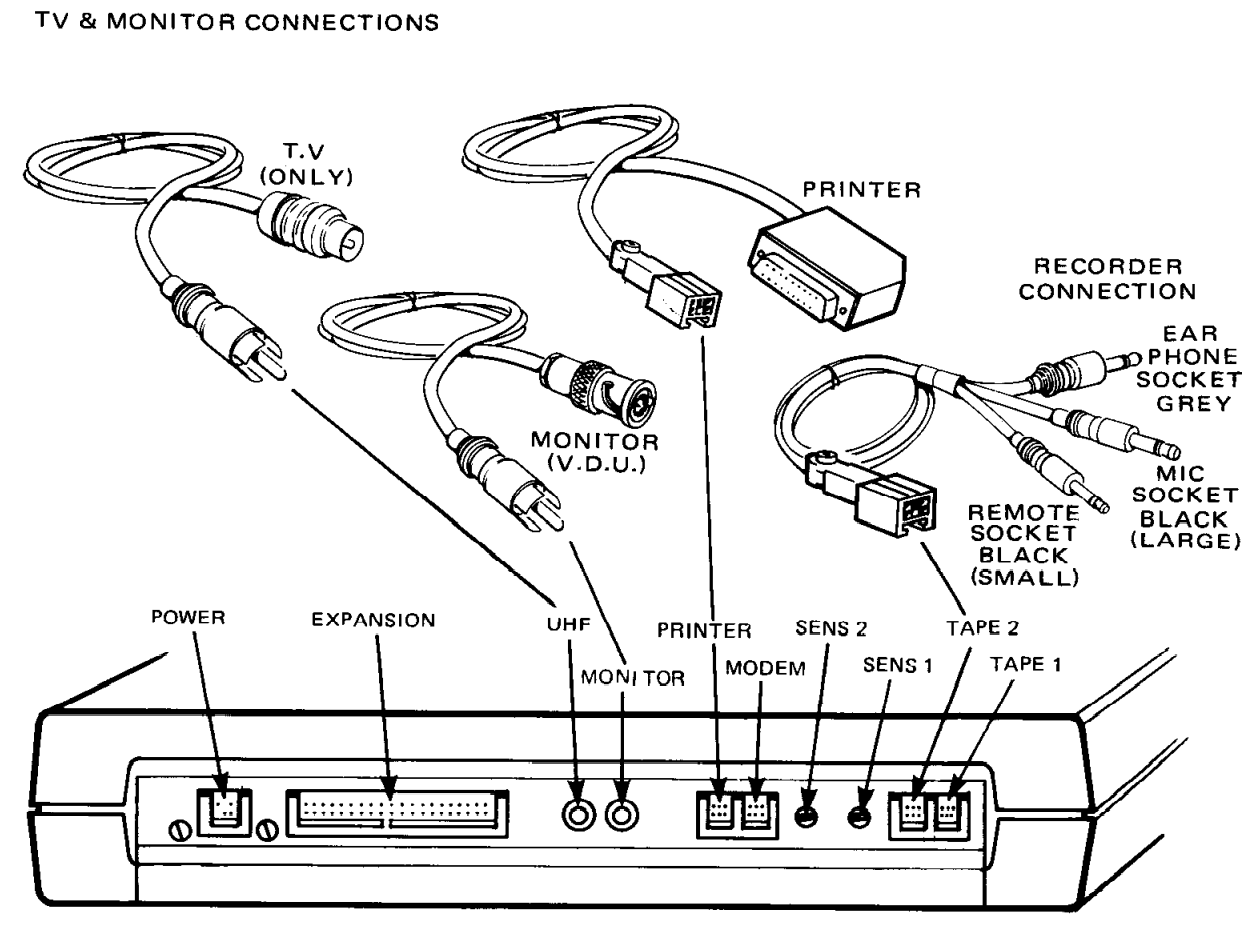 TV & MONITOR CONNECTIONS

T.V (ONLY)

PRINTER

RECORDER CONNECTION

EAR PHONE SOCKET GREY

MONITOR (V.D.U.)

MIC SOCKET BLACK (LARGE)

REMOTE SOCKET BLACK (SMALL)

POWER

EXPANSION

UHF

MONITOR

PRINTER

MODEM

SENS 2

SENS 1

TAPE 2

TAPE 1